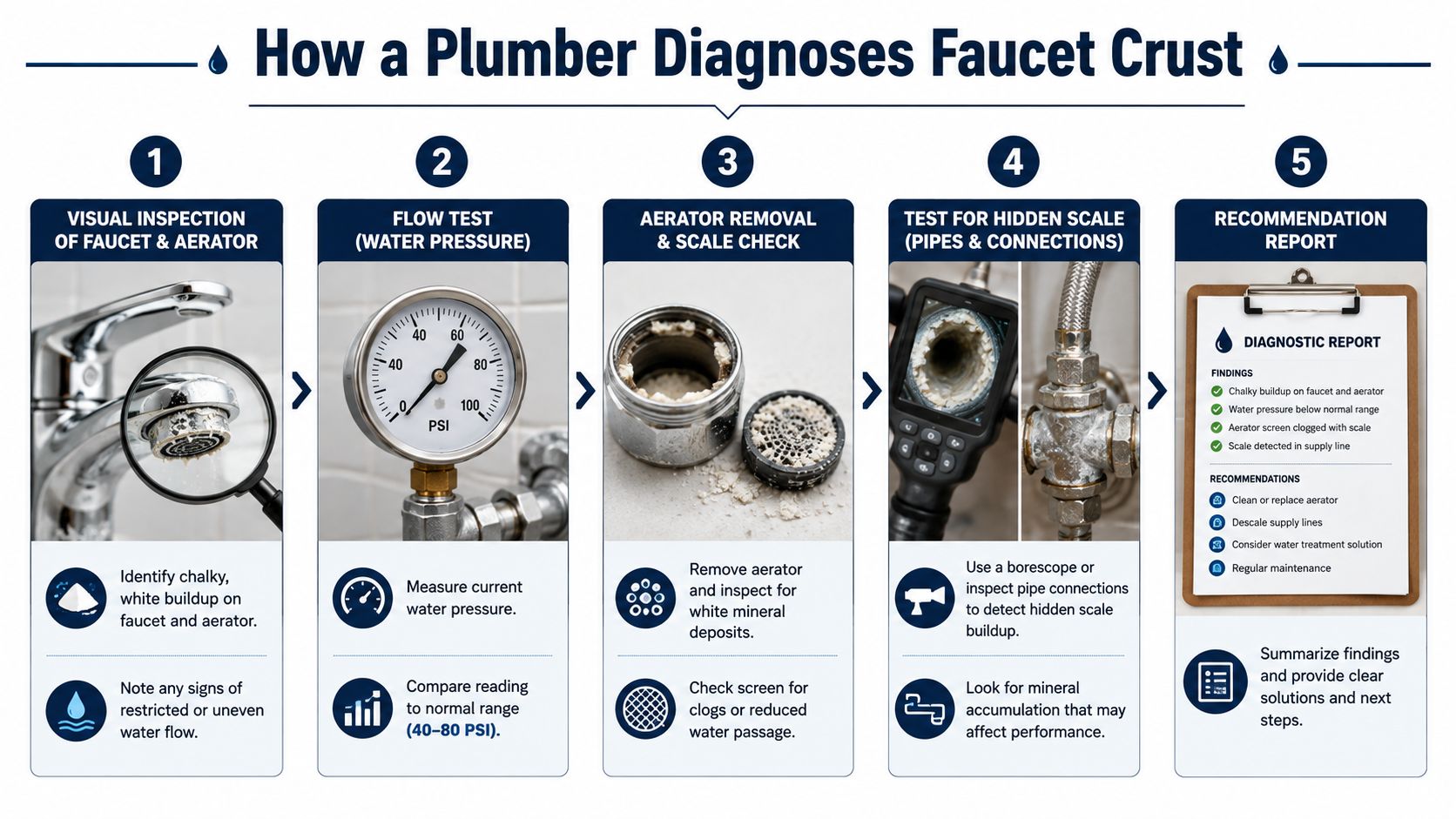 How a Plumber Diagnoses Faucet Crust

1

VISUAL INSPECTION OF FAUCET & AERATOR

Identify chalky, white buildup on faucet and aerator.

Note any signs of restricted or uneven water flow.

2

FLOW TEST (WATER PRESSURE)

40 60 40 80 0 100 PSI

Measure current water pressure.

Compare reading to normal range (40–80 PSI).

3

AERATOR REMOVAL & SCALE CHECK

Remove aerator and inspect for white mineral deposits.

Check screen for clogs or reduced water passage.

4

TEST FOR HIDDEN SCALE (PIPES & CONNECTIONS)

Use a borescope or inspect pipe connections to detect hidden scale buildup.

Look for mineral accumulation that may affect performance.

5

RECOMMENDATION REPORT

DIAGNOSTIC REPORT

FINDINGS

Chalky buildup on faucet and aerator

Water pressure below normal range

Aerator screen clogged with scale

Scale detected in supply line

RECOMMENDATIONS

Clean or replace aerator

Descale supply lines

Consider water treatment solution

Regular maintenance

Summarize findings and provide clear solutions and next steps.